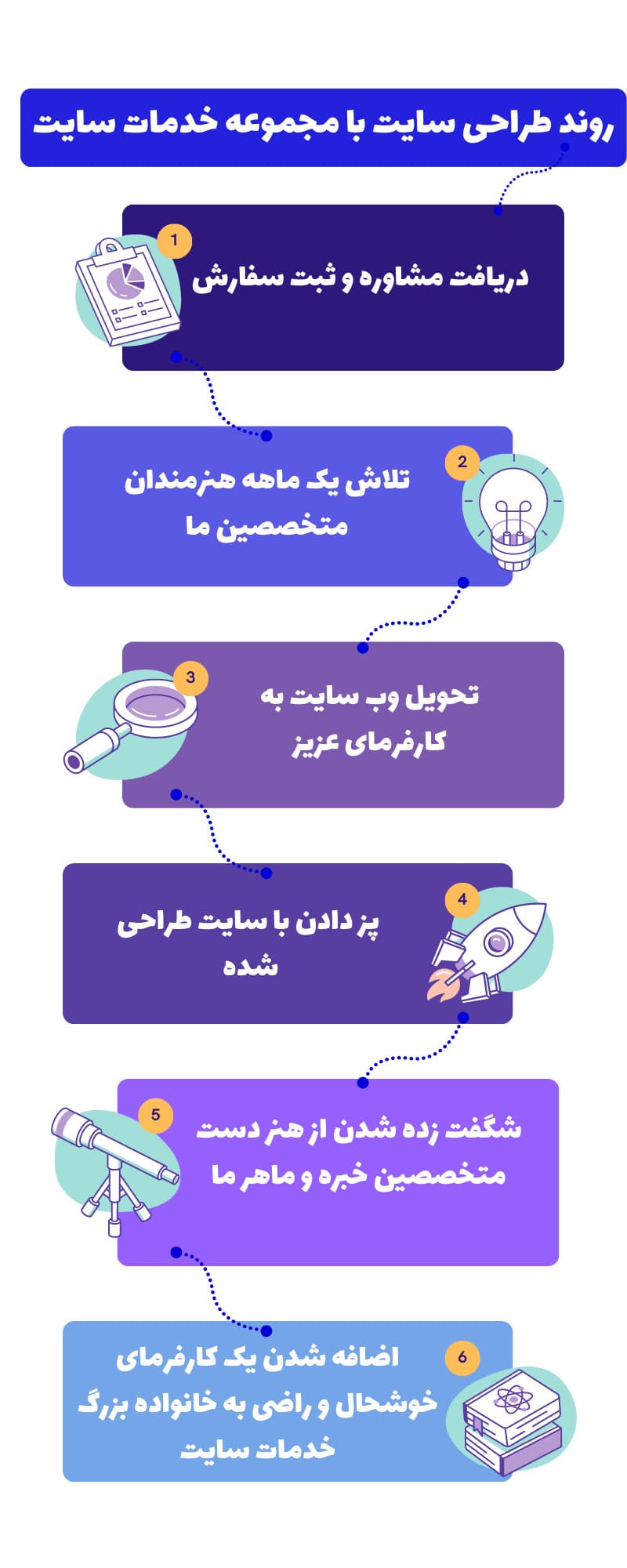 روند طراحی سایت با مجموعه خدمات سایت

1
دریافت مشاوره و ثبت سفارش

2
تلاش یک ماهه هنرمندان متخصصین ما

3
تحویل وب سایت به کارفرمای عزیز

4
پز دادن با سایت طراحی شده

5
شگفت زده شدن از هنر دست متخصصین خبره و ماهر ما

6
اضافه شدن یک کارفرمای خوشحال و راضی به خانواده بزرگ خدمات سایت